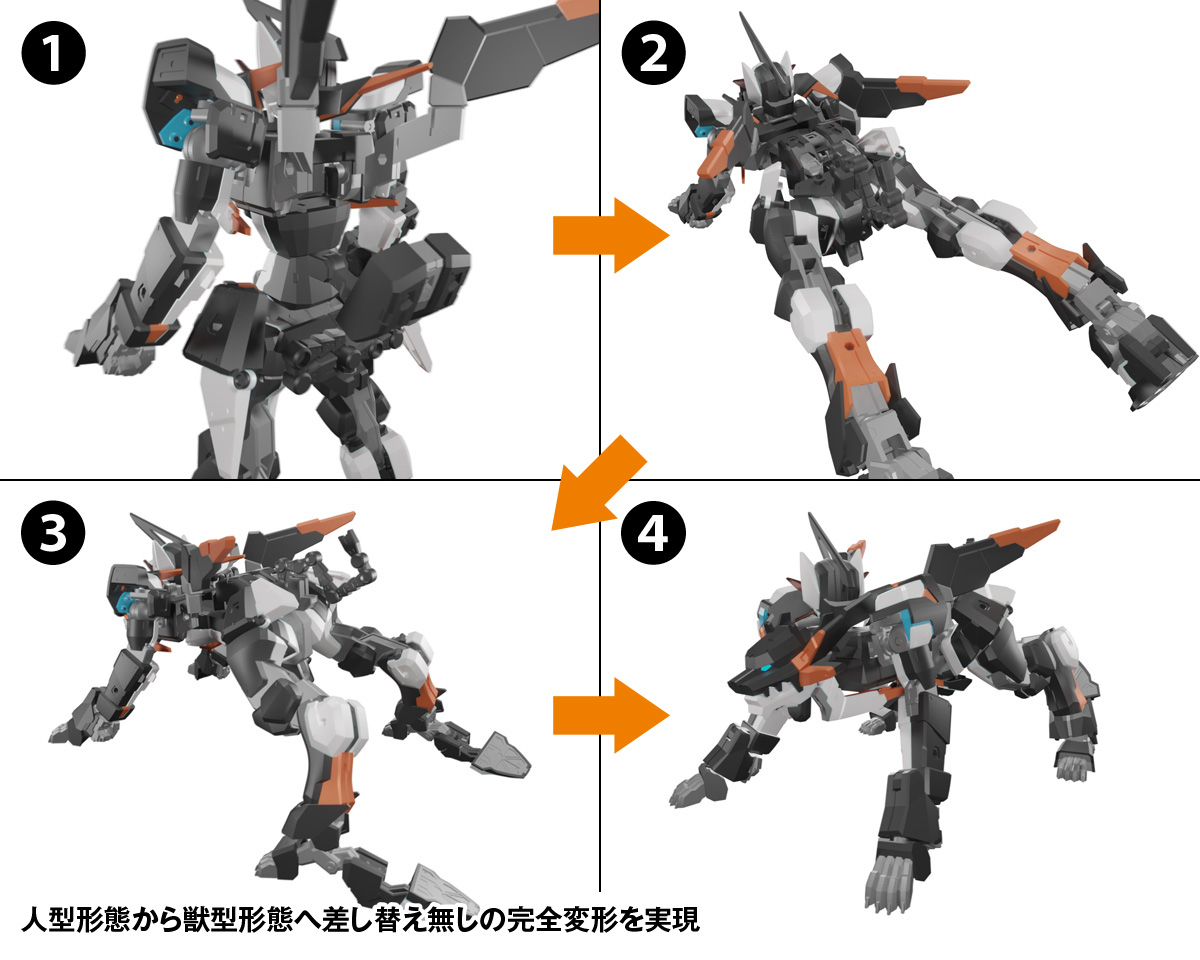 1

2

3

4

人型形態から獣型形態へ差し替え無しの完全変形を実現